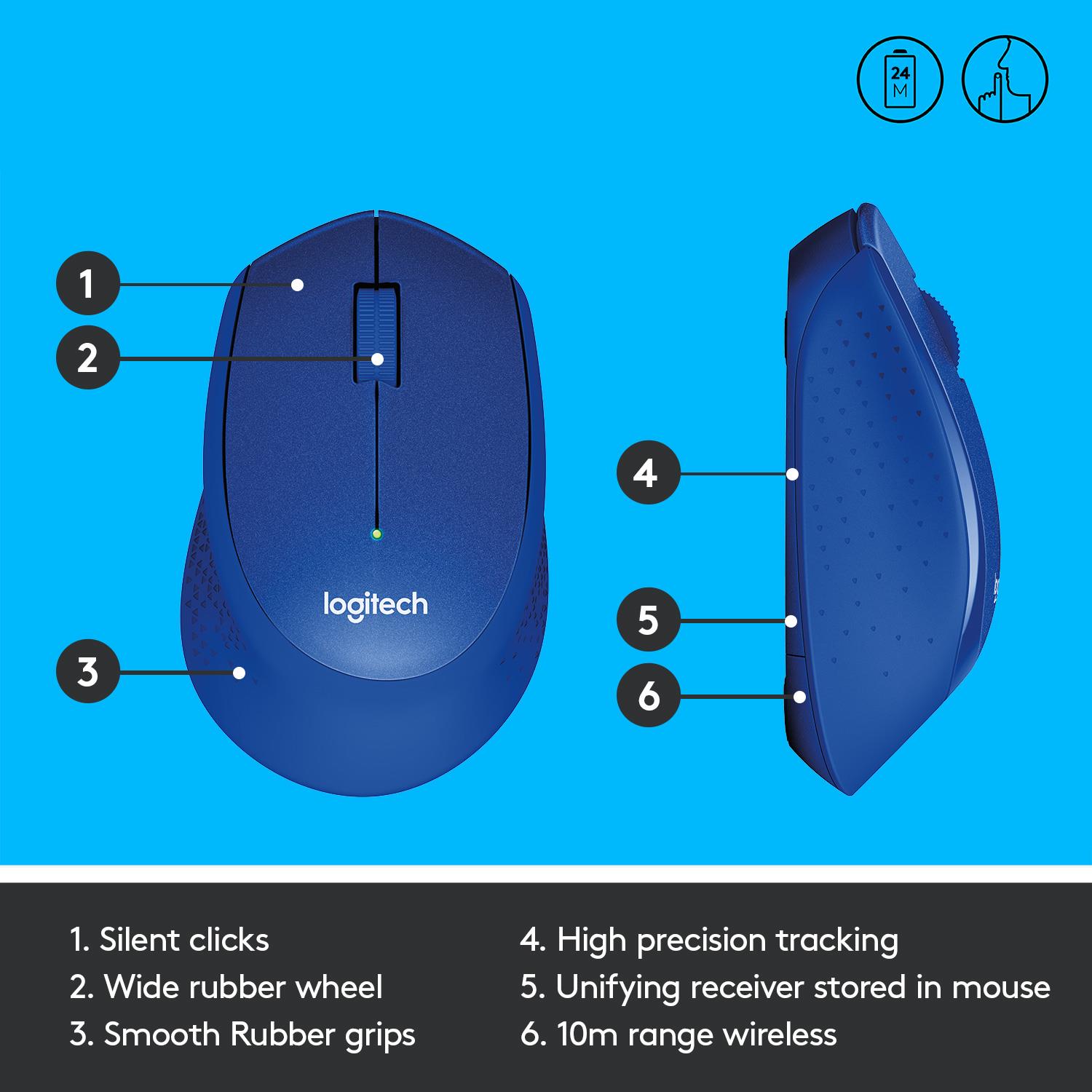 24
M

1

2

3

logitech

4

5

6

1. Silent clicks
2. Wide rubber wheel
3. Smooth Rubber grips

4. High precision tracking
5. Unifying receiver stored in mouse
6. 10m range wireless